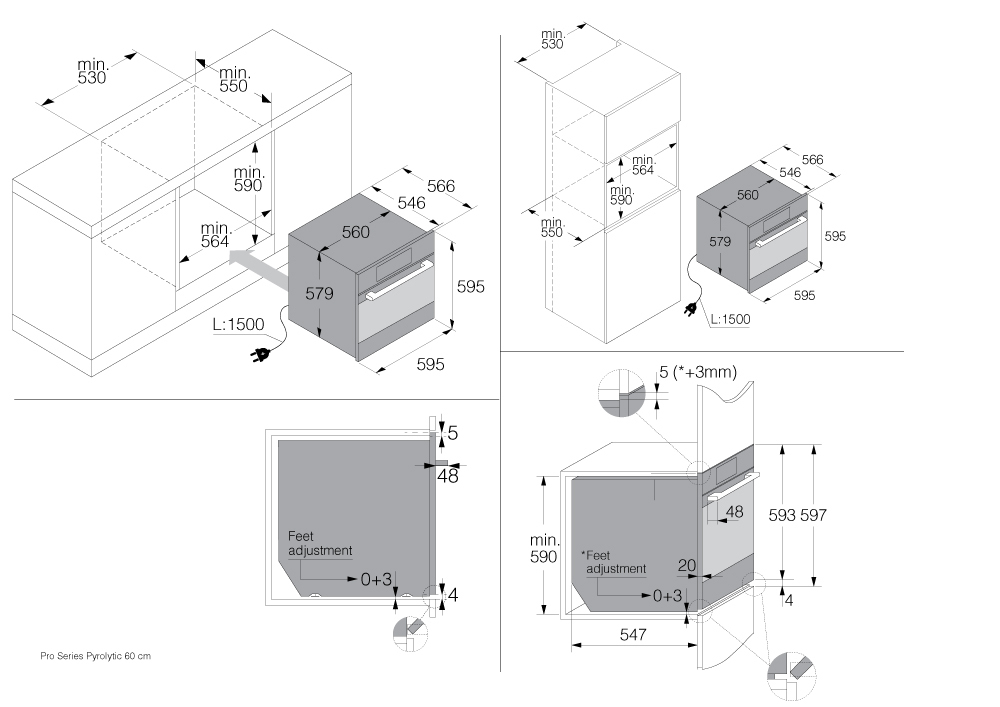 min. 530

min. 550

min. 590

min. 564

566

546

560

579

595

595

L:1500

min. 530

min. 564

min. 590

min. 550

566

546

560

579

595

595

L:1500

5

48

Feet adjustment

0+3

4

Pro Series Pyrolytic 60 cm

5 (*+3mm)

48

593

597

min. 590

*Feet adjustment

20

0+3

4

547